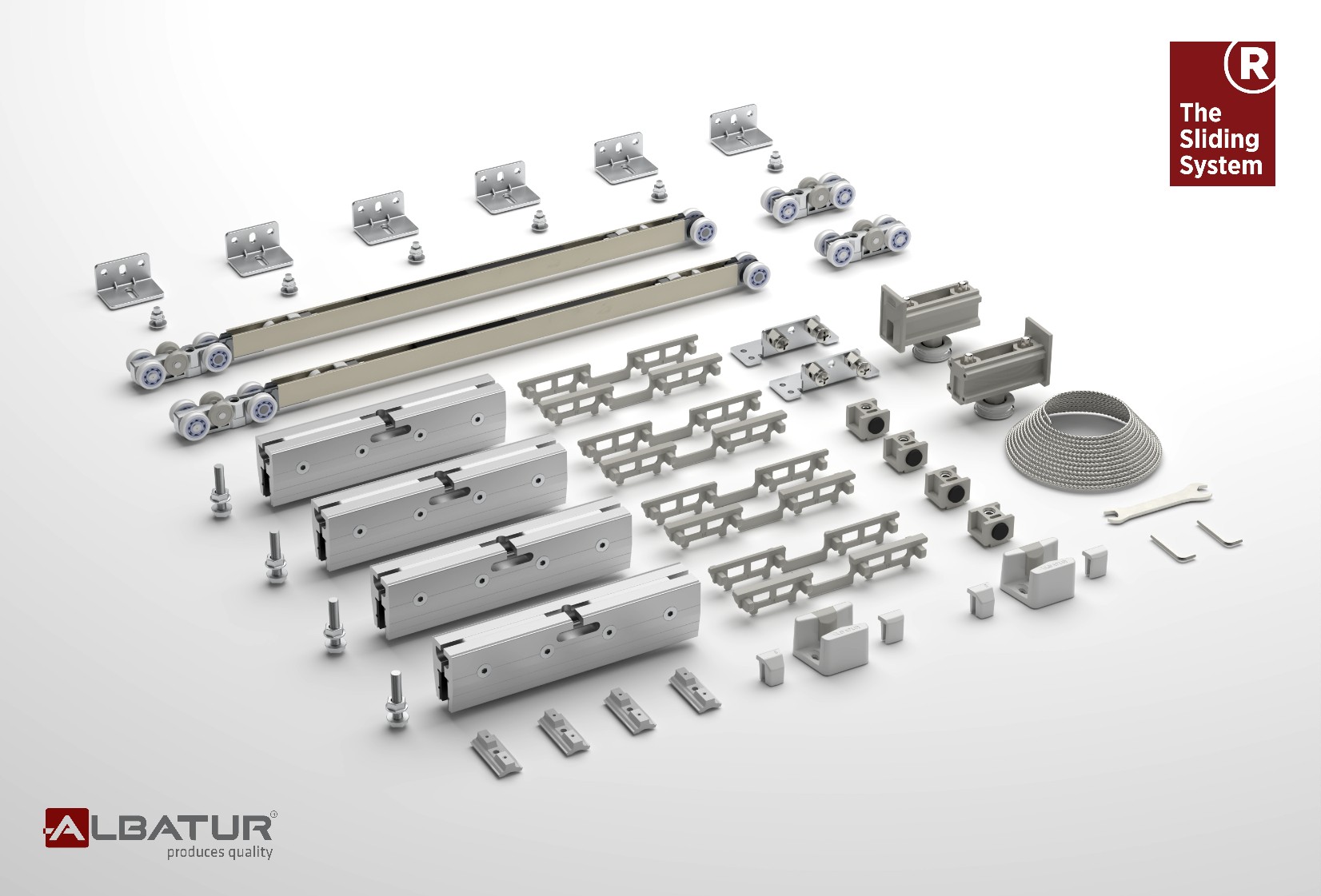 R
The Sliding System

ALBATUR®
produces quality